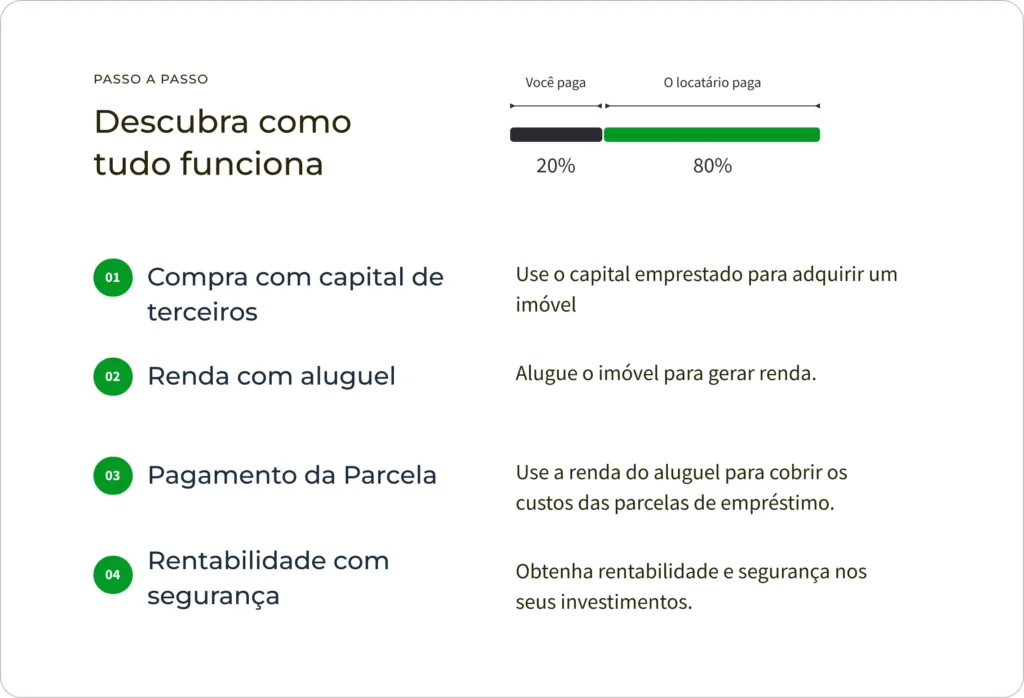 PASSO A PASSO

Descubra como tudo funciona

Você paga

O locatário paga

20%

80%

01

Compra com capital de terceiros

Use o capital emprestado para adquirir um imóvel

02

Renda com aluguel

Alugue o imóvel para gerar renda.

03

Pagamento da Parcela

Use a renda do aluguel para cobrir os custos das parcelas de empréstimo.

04

Rentabilidade com segurança

Obtenha rentabilidade e segurança nos seus investimentos.